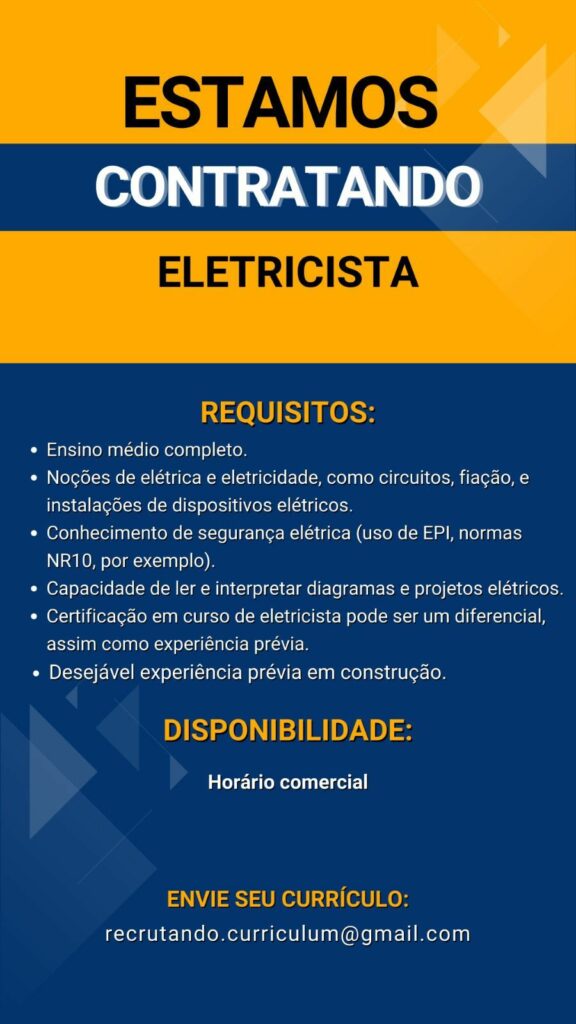 ESTAMOS
CONTRATANDO
ELETRICISTA

REQUISITOS:

• Ensino médio completo.
• Noções de elétrica e eletricidade, como circuitos, fiação, e instalações de dispositivos elétricos.
• Conhecimento de segurança elétrica (uso de EPI, normas NR10, por exemplo).
• Capacidade de ler e interpretar diagramas e projetos elétricos.
• Certificação em curso de eletricista pode ser um diferencial, assim como experiência prévia.
• Desejável experiência prévia em construção.

DISPONIBILIDADE:

Horário comercial

ENVIE SEU CURRÍCULO:
recrutando.curriculum@gmail.com