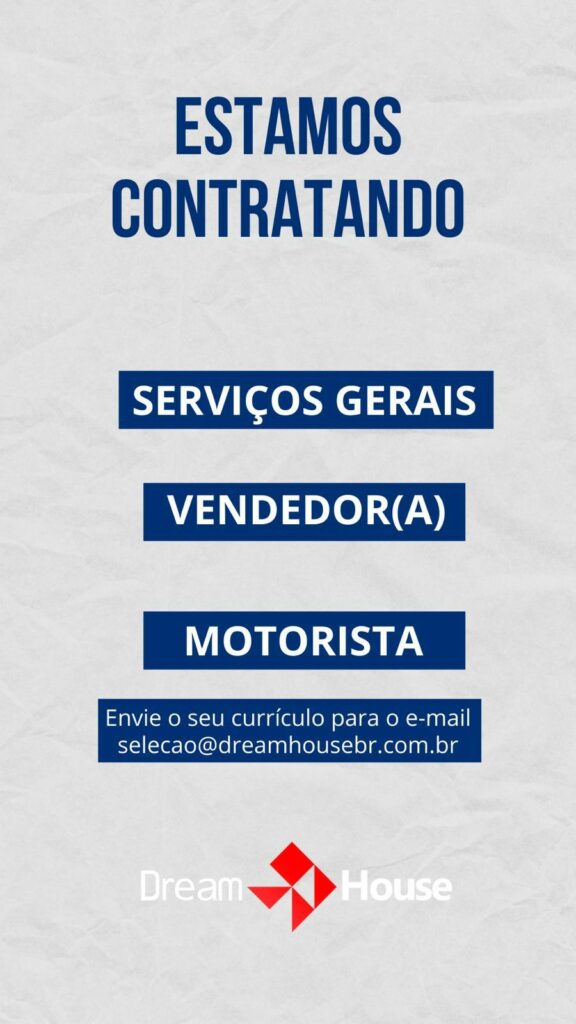 ESTAMOS
CONTRATANDO

SERVIÇOS GERAIS

VENDEDOR(A)

MOTORISTA

Envie o seu currículo para o e-mail
selecao@dreamhousebr.com.br

Dream House